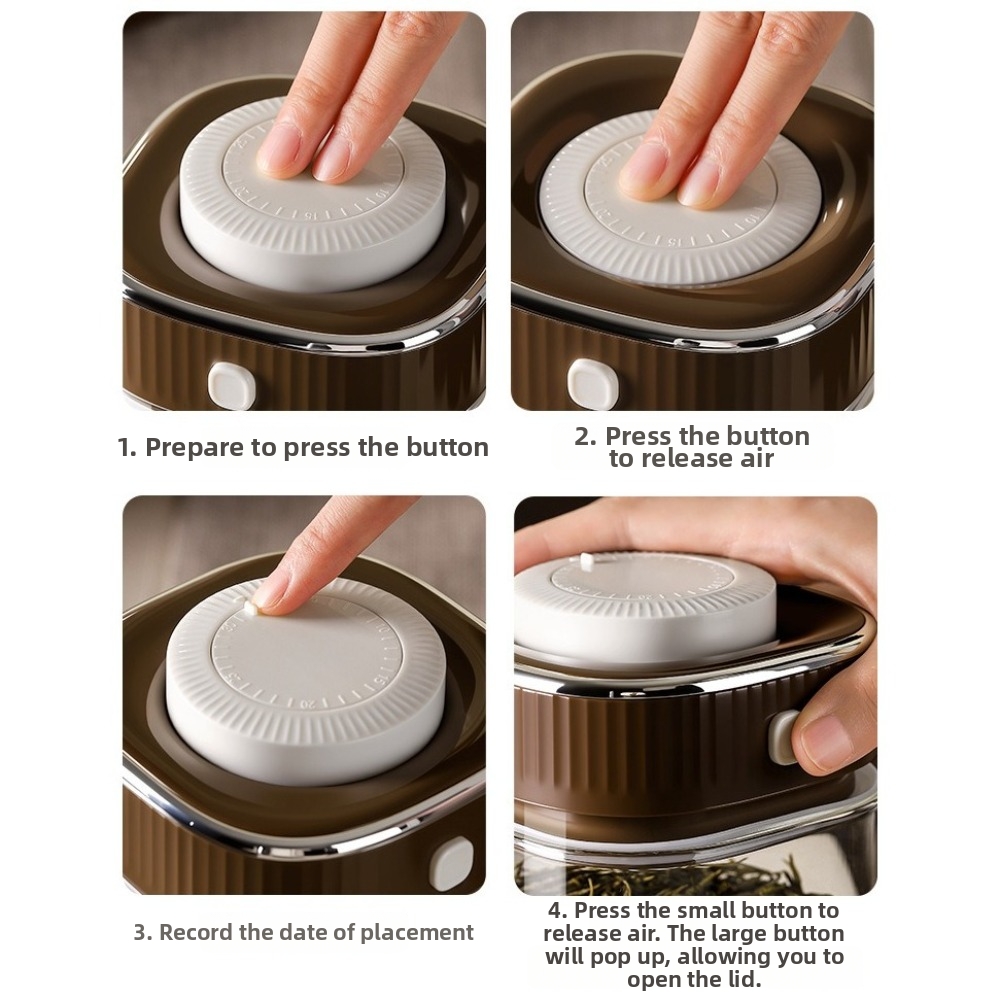 1. Prepare to press the button

2. Press the button to release air

3. Record the date of placement

4. Press the small button to release air. The large button will pop up, allowing you to open the lid.